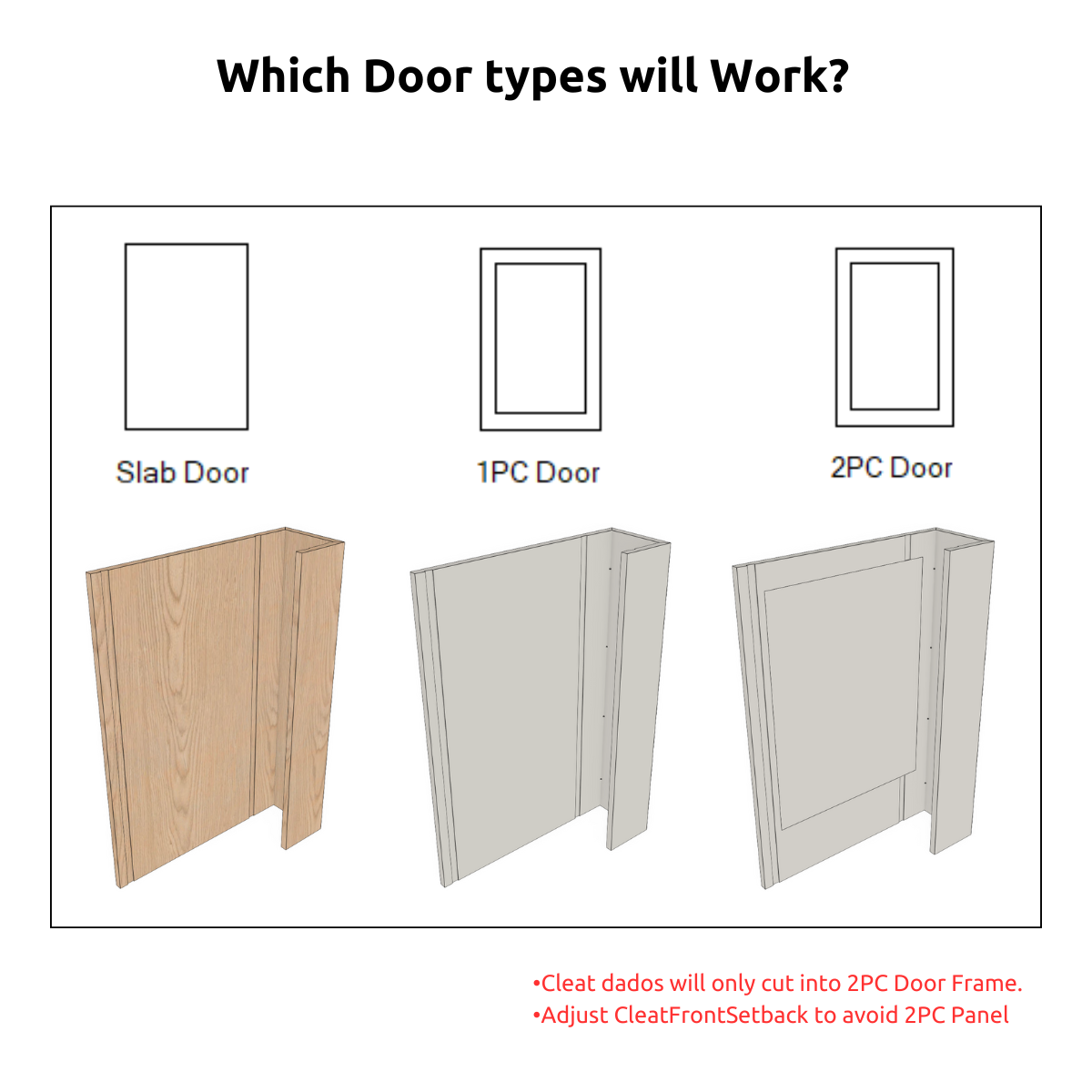 Which Door types will Work?

Slab Door

1PC Door

2PC Door

•Cleat dados will only cut into 2PC Door Frame.
•Adjust CleatFrontSetback to avoid 2PC Panel