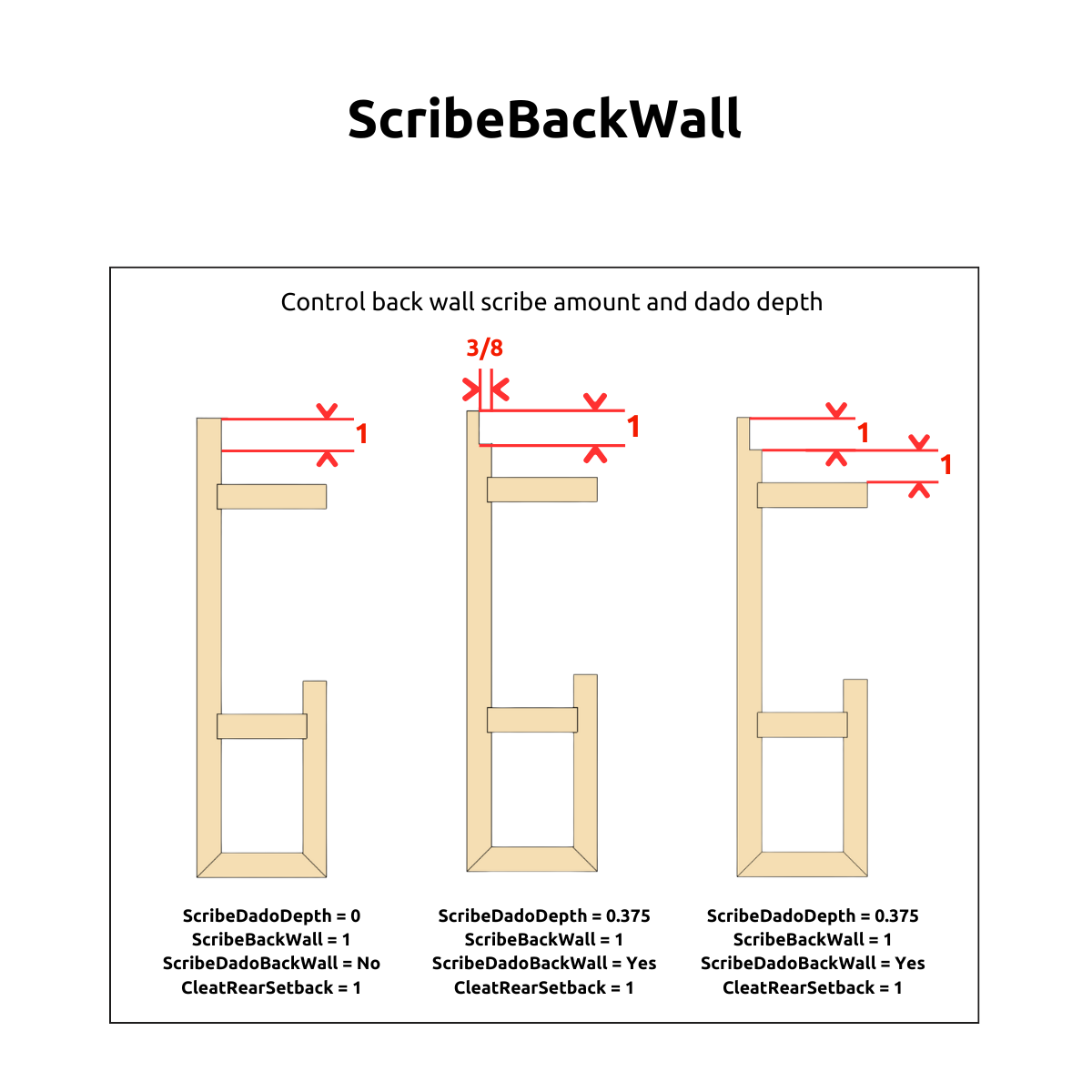 ScribeBackWall

Control back wall scribe amount and dado depth

1

3/8

1

1

1

ScribeDadoDepth = 0
ScribeBackWall = 1
ScribeDadoBackWall = No
CleatRearSetback = 1

ScribeDadoDepth = 0.375
ScribeBackWall = 1
ScribeDadoBackWall = Yes
CleatRearSetback = 1

ScribeDadoDepth = 0.375
ScribeBackWall = 1
ScribeDadoBackWall = Yes
CleatRearSetback = 1